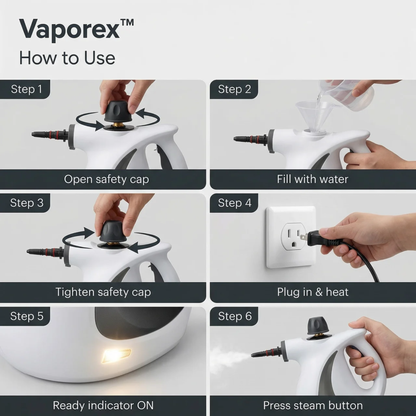 Vaporex™
How to Use

Step 1
Open safety cap

Step 2
Fill with water

Step 3
Tighten safety cap

Step 4
Plug in & heat

Step 5
Ready indicator ON

Step 6
Press steam button