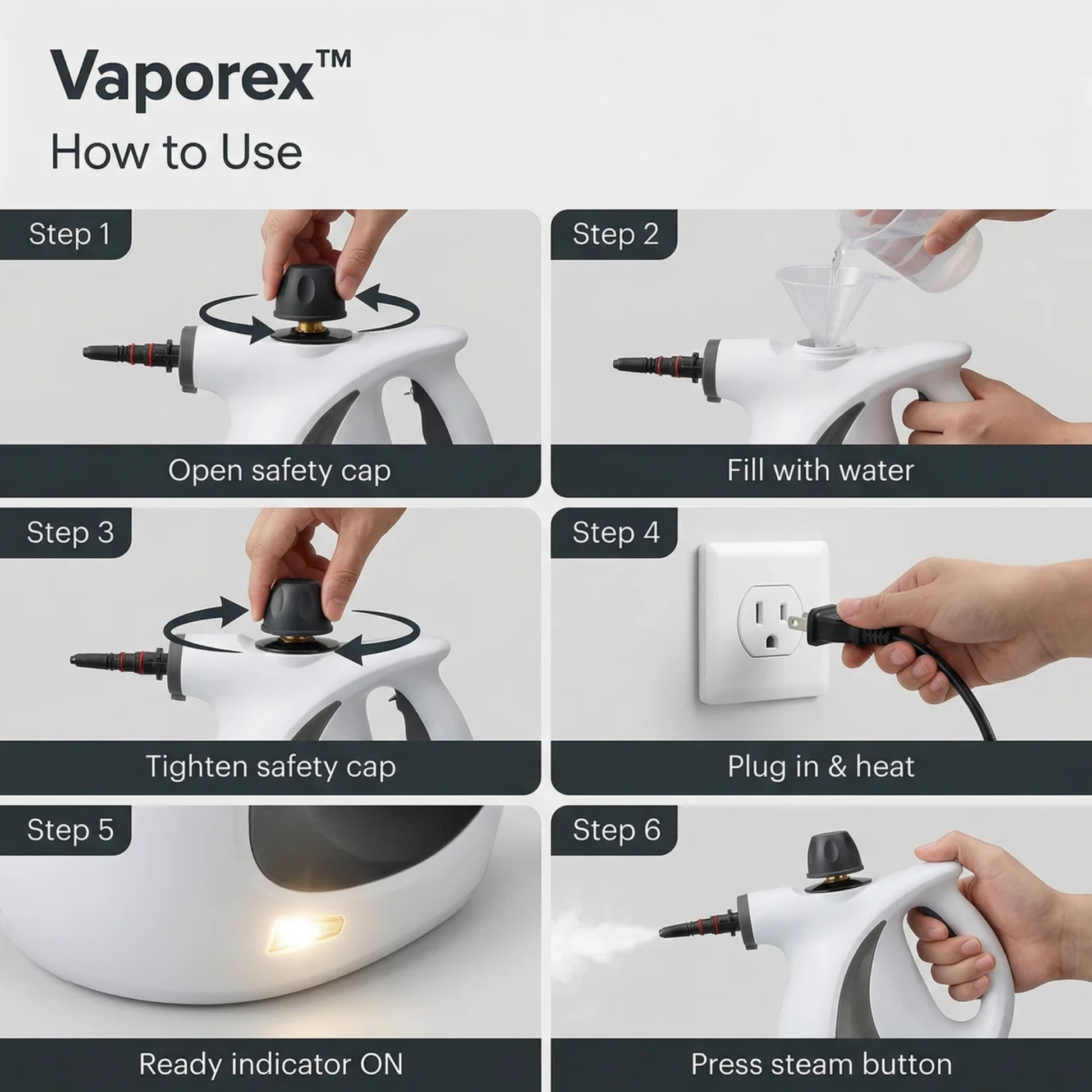 Vaporex™
How to Use

Step 1
Open safety cap

Step 2
Fill with water

Step 3
Tighten safety cap

Step 4
Plug in & heat

Step 5
Ready indicator ON

Step 6
Press steam button