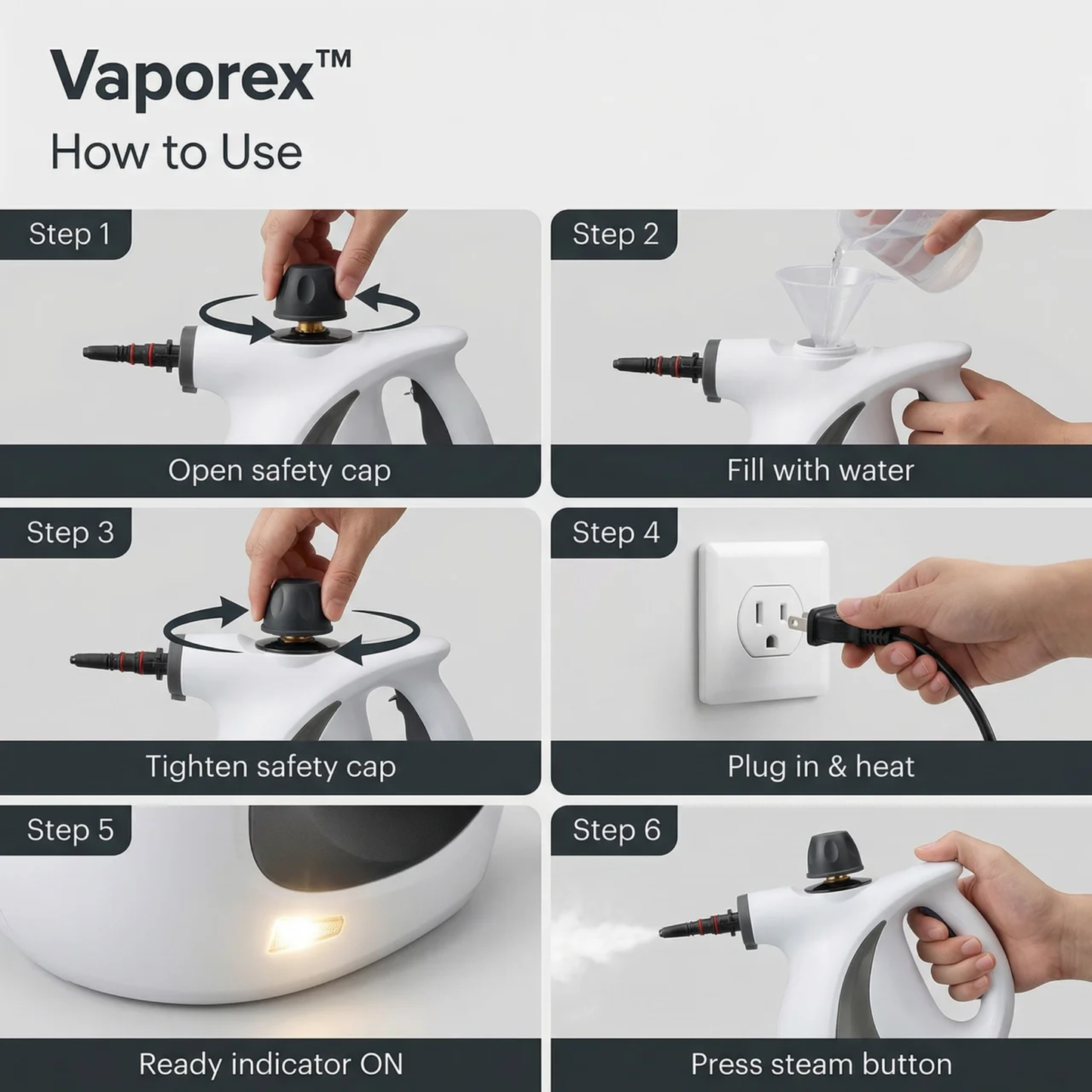 Vaporex™
How to Use

Step 1
Open safety cap

Step 2
Fill with water

Step 3
Tighten safety cap

Step 4
Plug in & heat

Step 5
Ready indicator ON

Step 6
Press steam button